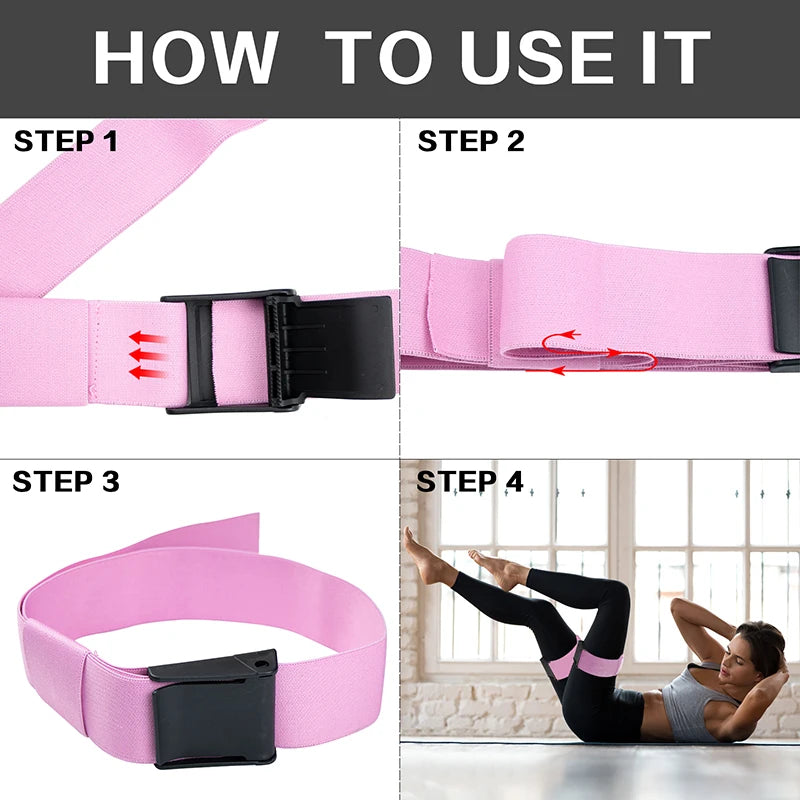 HOW TO USE IT

STEP 1

STEP 2

STEP 3

STEP 4